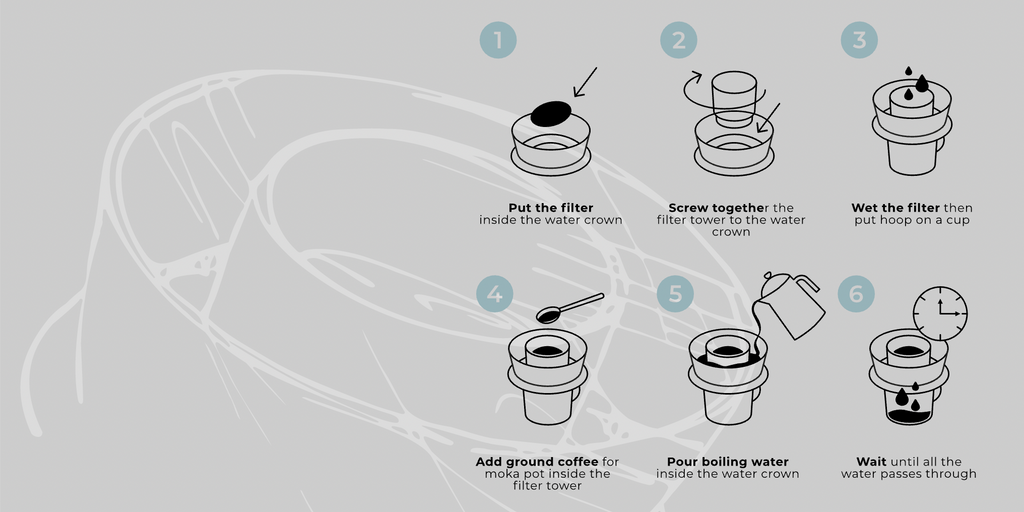 1

Put the filter inside the water crown

2

Screw together the filter tower to the water crown

3

Wet the filter then put hoop on a cup

4

Add ground coffee for moka pot inside the filter tower

5

Pour boiling water inside the water crown

6

Wait until all the water passes through